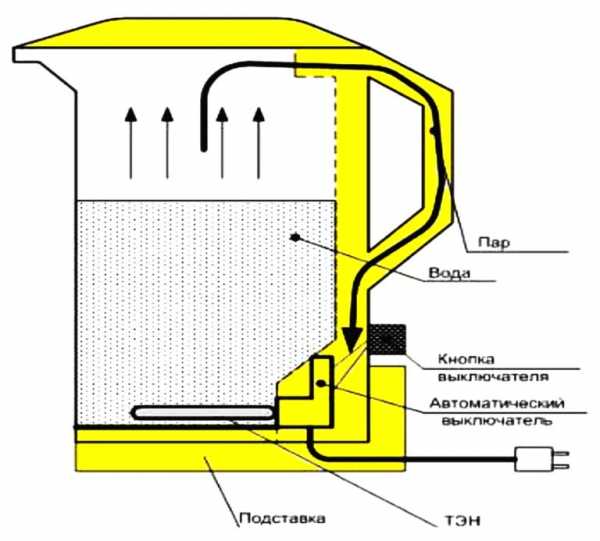 Пар

Вода

Кнопка выключателя

Автоматический выключатель

Подставка

ТЭН